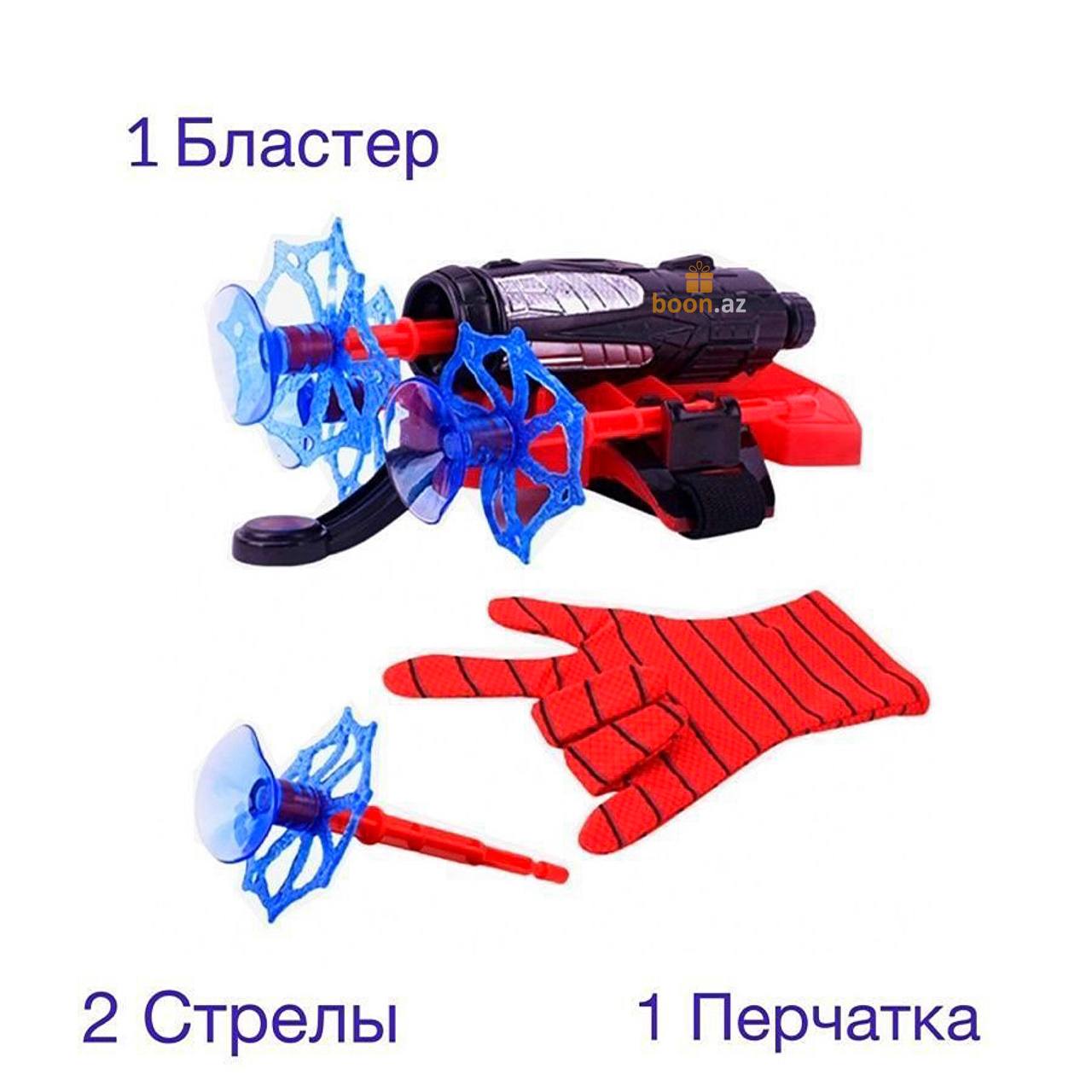 1 Бластер

boon.az

2 Стрелы

1 Перчатка